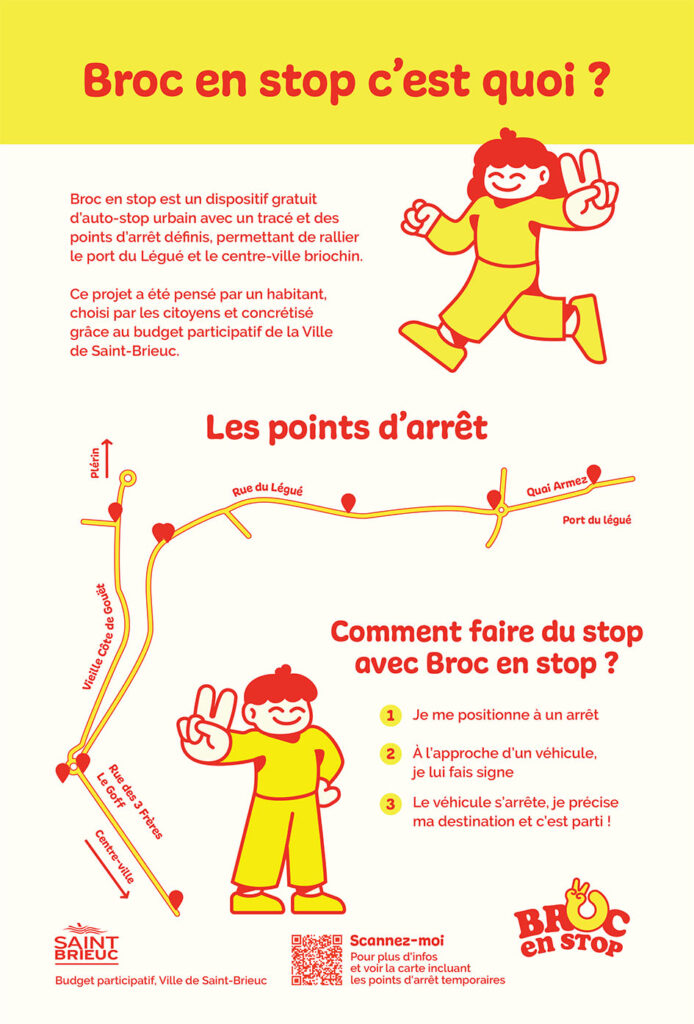 Broc en stop c'est quoi ?

Broc en stop est un dispositif gratuit d'auto-stop urbain avec un tracé et des points d'arrêt définis, permettant de rallier le port du Légué et le centre-ville briochin.

Ce projet a été pensé par un habitant, choisi par les citoyens et concrétisé grâce au budget participatif de la Ville de Saint-Brieuc.

Les points d'arrêt

Plérin
Rue du Légué
Quai Armez
Port du légué
Vieille Côte de Gouët
Rue des 3 Frères Le Goff
Centre-ville

Comment faire du stop avec Broc en stop ?

1 Je me positionne à un arrêt

2 À l'approche d'un véhicule, je lui fais signe

3 Le véhicule s'arrête, je précise ma destination et c'est parti !

SAINT BRIEUC
Budget participatif, Ville de Saint-Brieuc

Scannez-moi
Pour plus d'infos et voir la carte incluant les points d'arrêt temporaires

BROC en STOP